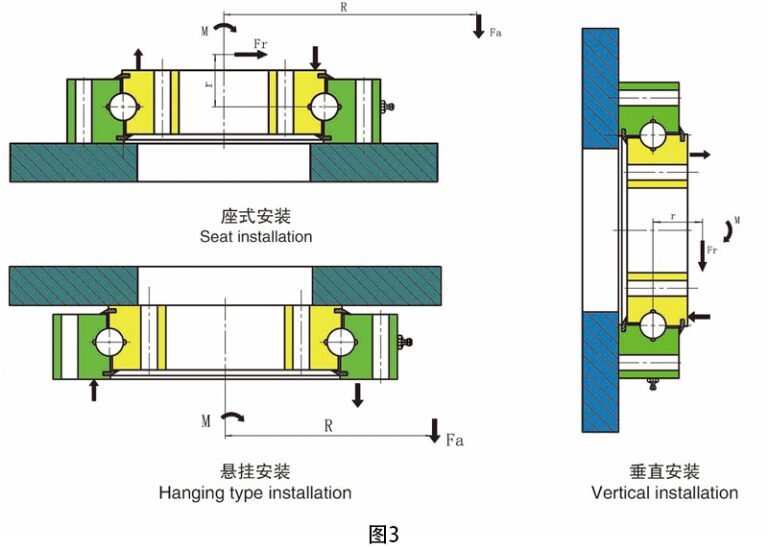 R

M

Fa

Fr

r

座式安装
Seat installation

M

R

Fa

悬挂安装
Hanging type installation

r

M

Fr

垂直安装
Vertical installation

图3