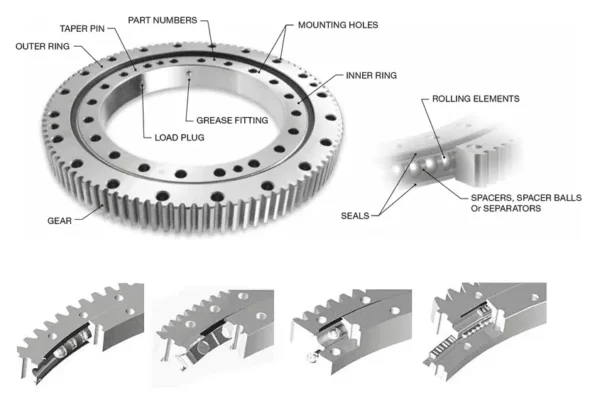 PART NUMBERS
TAPER PIN
MOUNTING HOLES
OUTER RING
INNER RING
GREASE FITTING
LOAD PLUG
GEAR
ROLLING ELEMENTS
SPACERS, SPACER BALLS Or SEPARATORS
SEALS